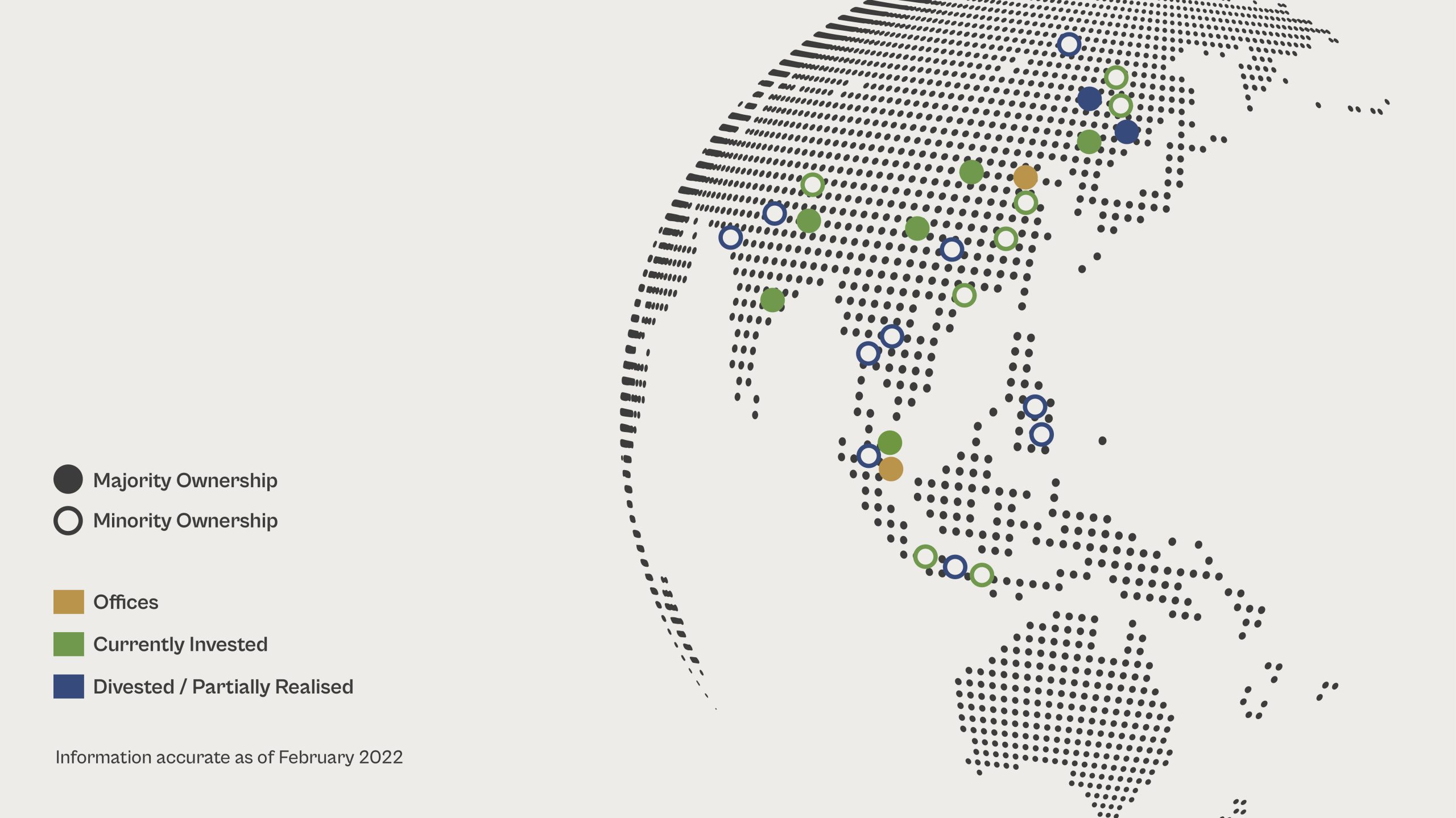 Majority Ownership
Minority Ownership

Offices
Currently Invested
Divested / Partially Realised

Information accurate as of February 2022